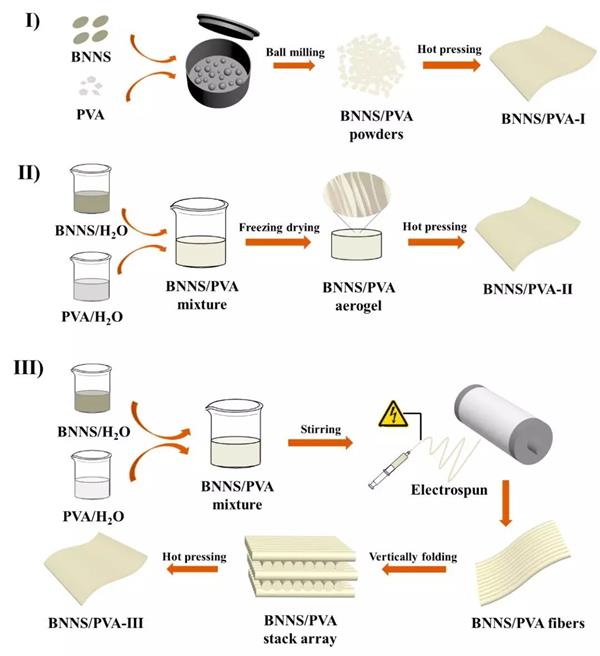 I)

BNNS

PVA

Ball milling

BNNS/PVA powders

Hot pressing

BNNS/PVA-I

II)

BNNS/$H_2O$

PVA/$H_2O$

BNNS/PVA mixture

Freezing drying

BNNS/PVA aerogel

Hot pressing

BNNS/PVA-II

III)

BNNS/$H_2O$

PVA/$H_2O$

BNNS/PVA mixture

Stirring

Electrospun

BNNS/PVA fibers

Vertically folding

BNNS/PVA stack array

Hot pressing

BNNS/PVA-III