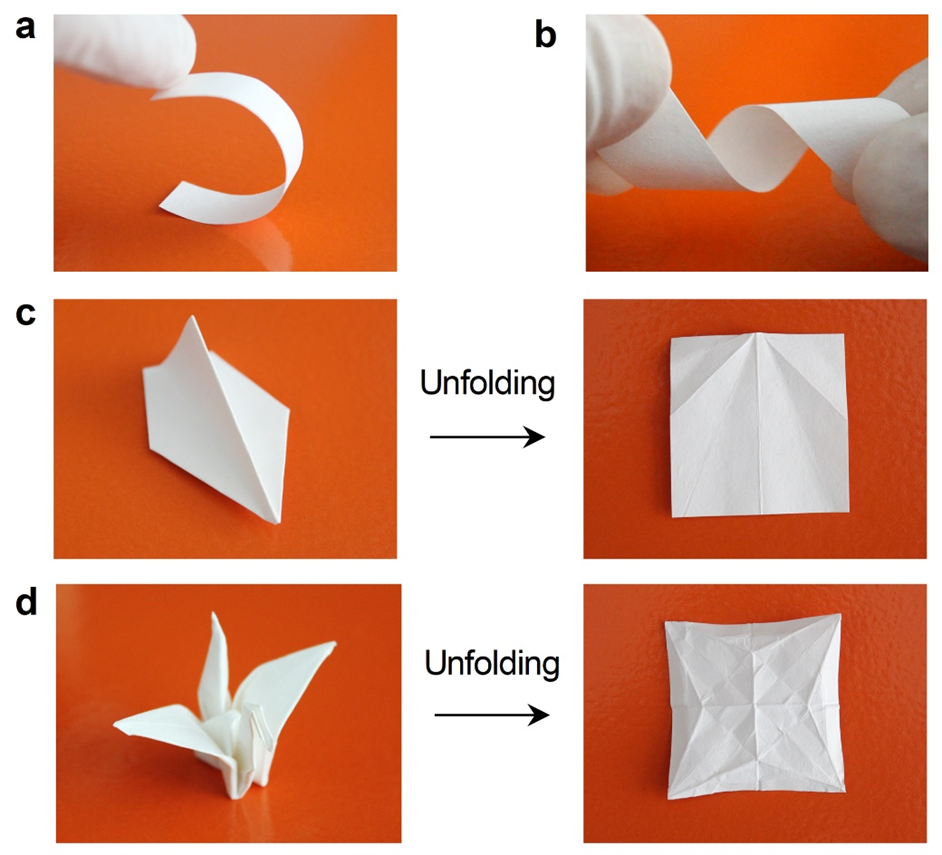 a

b

c

Unfolding

d

Unfolding